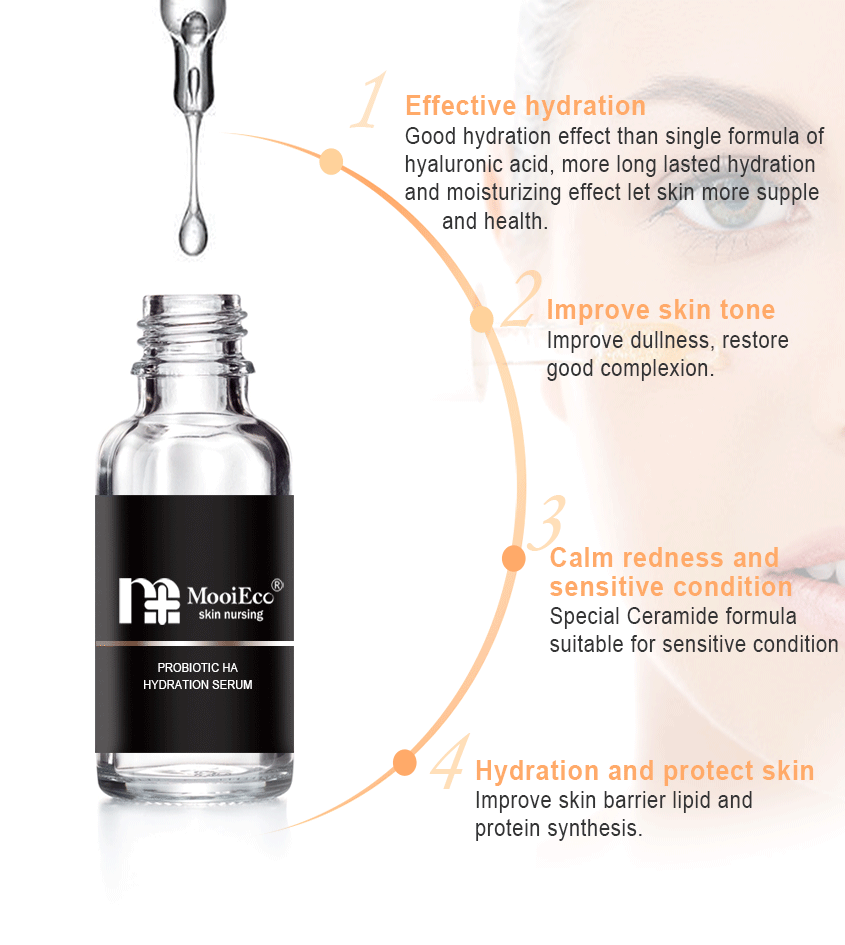 1
Effective hydration
Good hydration effect than single formula of hyaluronic acid, more long lasted hydration and moisturizing effect let skin more supple and health.

2
Improve skin tone
Improve dullness, restore good complexion.

3
Calm redness and sensitive condition
Special Ceramide formula suitable for sensitive condition

4
Hydration and protect skin
Improve skin barrier lipid and protein synthesis.

MooiEco®
skin nursing

PROBIOTIC HA
HYDRATION SERUM